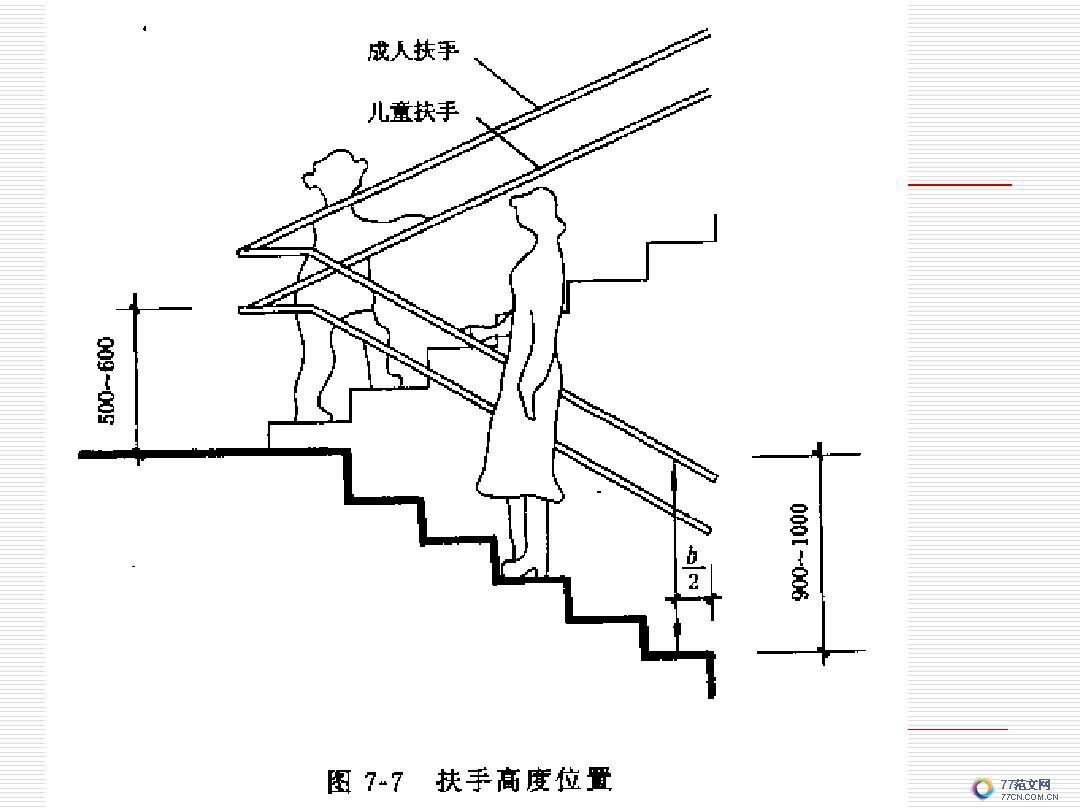 成人扶手
儿童扶手
500~600
$\frac{b}{2}$
900~1000
图 7-7 扶手高度位置
77范文网
77CN.COM.CN